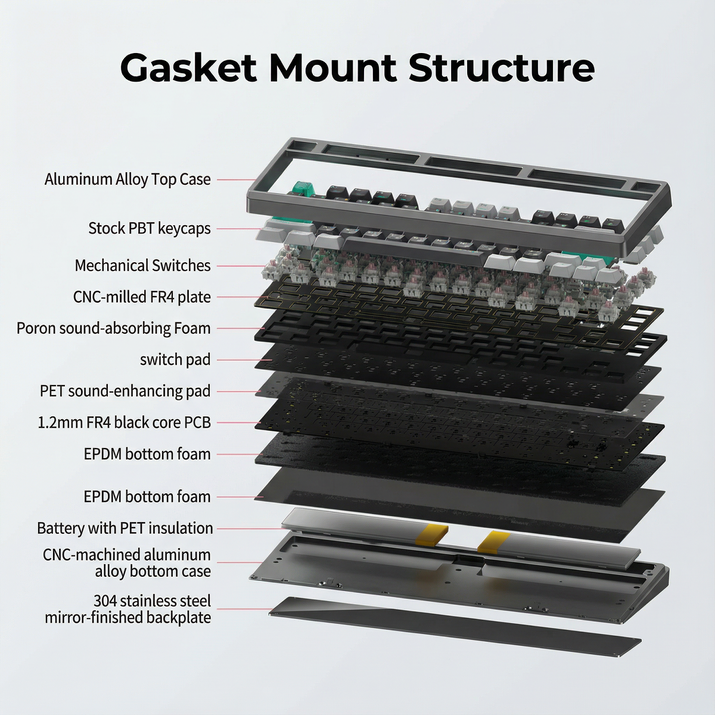 Gasket Mount Structure

Aluminum Alloy Top Case

Stock PBT keycaps

Mechanical Switches

CNC-milled FR4 plate

Poron sound-absorbing Foam

switch pad

PET sound-enhancing pad

1.2mm FR4 black core PCB

EPDM bottom foam

EPDM bottom foam

Battery with PET insulation

CNC-machined aluminum alloy bottom case

304 stainless steel mirror-finished backplate